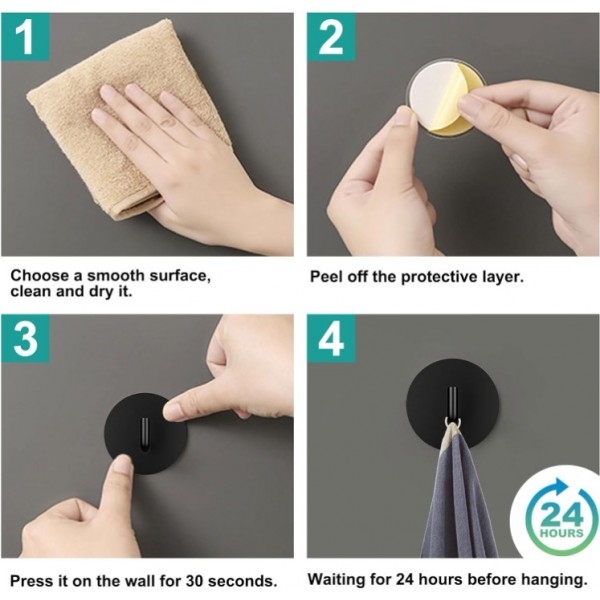 1

Choose a smooth surface, clean and dry it.

2

Peel off the protective layer.

3

Press it on the wall for 30 seconds.

4

24 HOURS

Waiting for 24 hours before hanging.