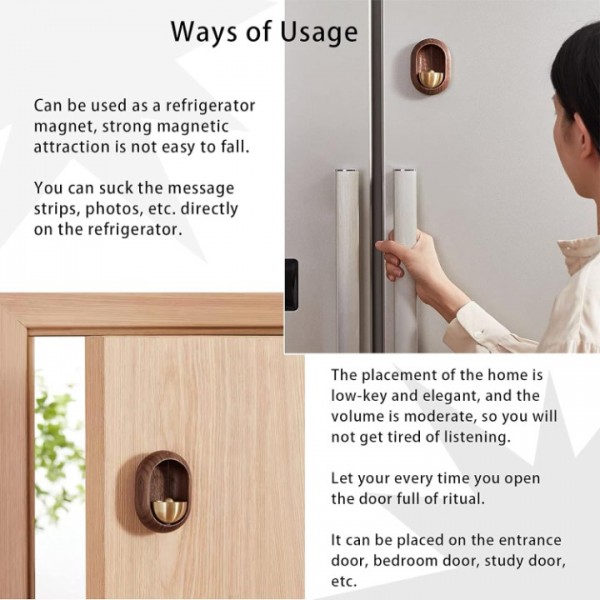 Ways of Usage

Can be used as a refrigerator magnet, strong magnetic attraction is not easy to fall.

You can suck the message strips, photos, etc. directly on the refrigerator.

The placement of the home is low-key and elegant, and the volume is moderate, so you will not get tired of listening.

Let your every time you open the door full of ritual.

It can be placed on the entrance door, bedroom door, study door, etc.