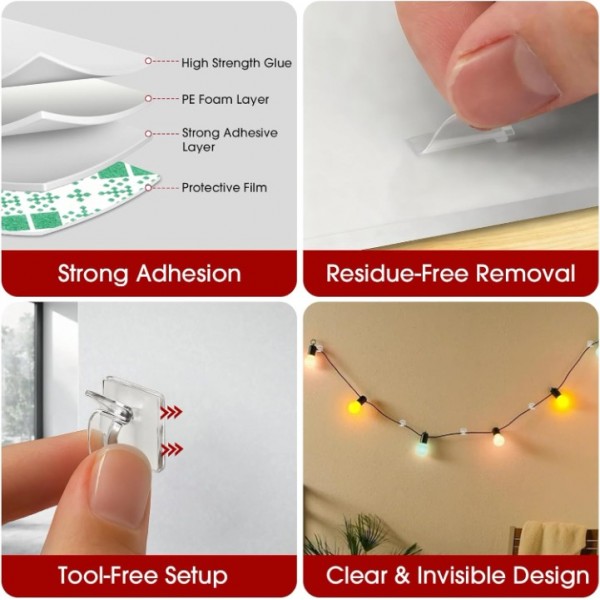 High Strength Glue

PE Foam Layer

Strong Adhesive Layer

Protective Film

Strong Adhesion

Residue-Free Removal

Tool-Free Setup

Clear & Invisible Design